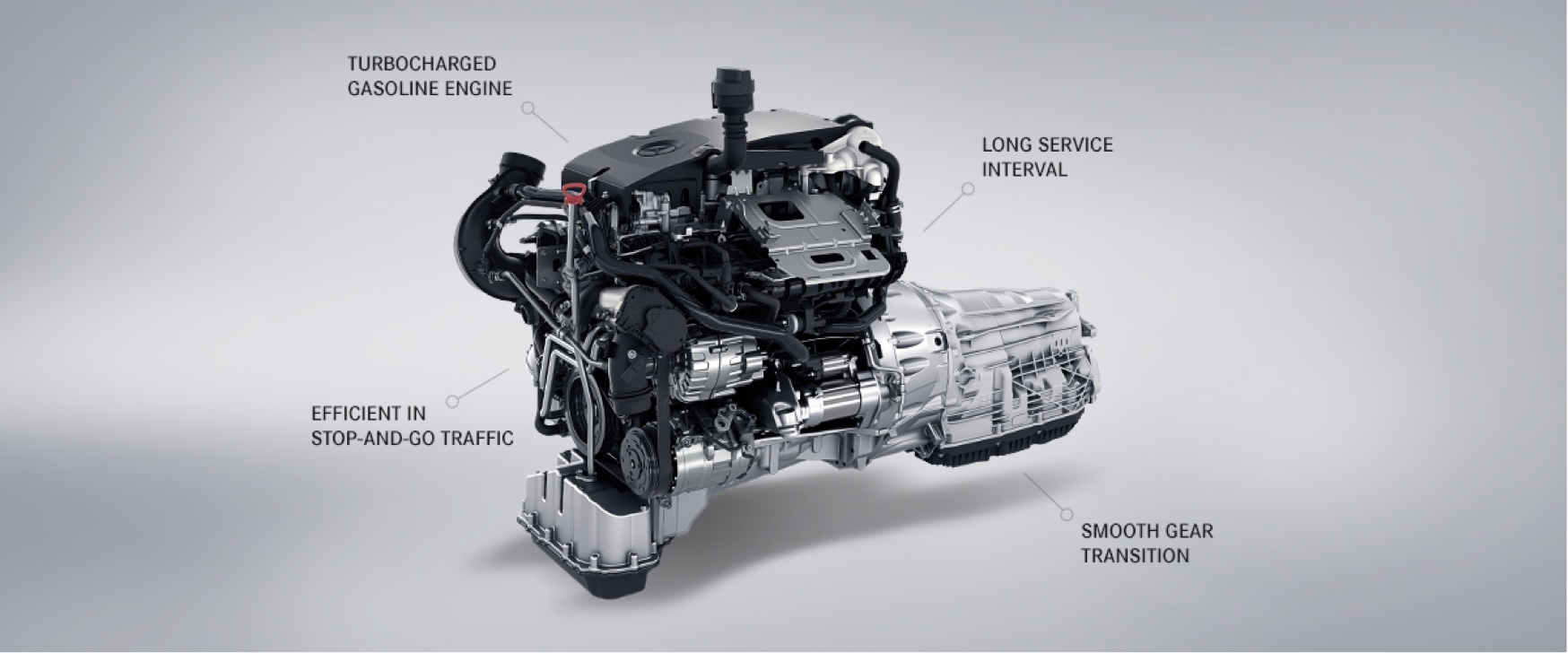 TURBOCHARGED
GASOLINE ENGINE

LONG SERVICE
INTERVAL

EFFICIENT IN
STOP-AND-GO TRAFFIC

SMOOTH GEAR
TRANSITION